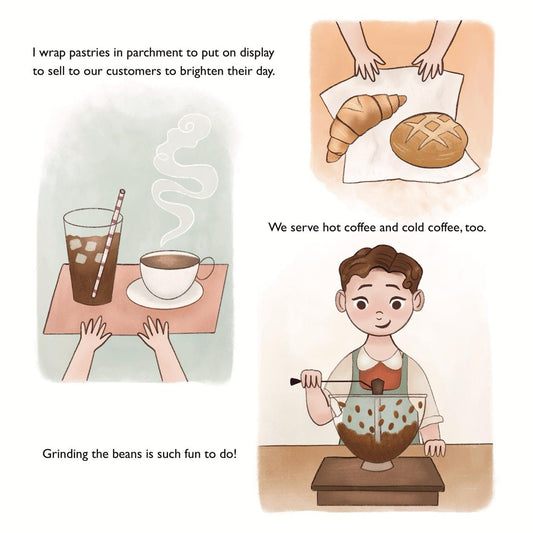 I wrap pastries in parchment to put on display to sell to our customers to brighten their day.

We serve hot coffee and cold coffee, too.

Grinding the beans is such fun to do!